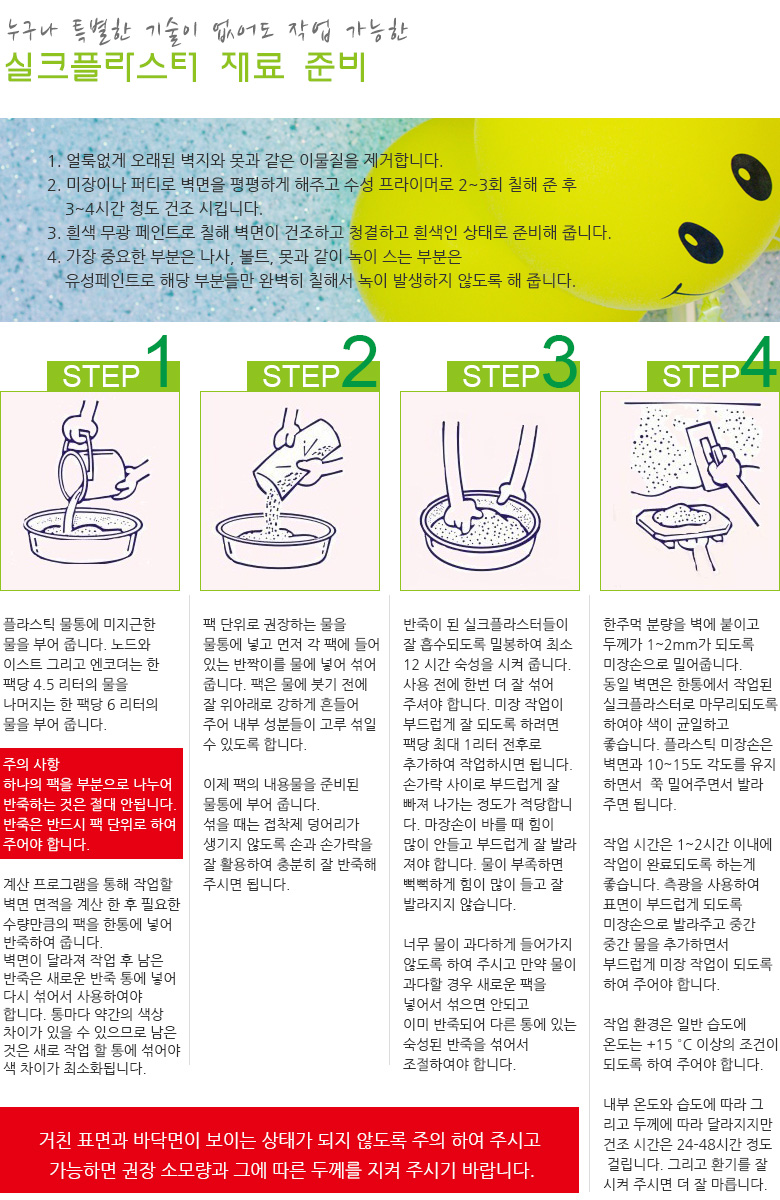 누구나 특별한 기술이 없어도 작업 가능한
실크플라스터 재료 준비

1. 얼룩없게 오래된 벽지와 못과 같은 이물질을 제거합니다.
2. 미장이나 퍼티로 벽면을 평평하게 해주고 수성 프라이머로 2~3회 칠해 준 후 3~4시간 정도 건조 시킵니다.
3. 흰색 무광 페인트로 칠해 벽면이 건조하고 청결하고 흰색인 상태로 준비해 줍니다.
4. 가장 중요한 부분은 나사, 볼트, 못과 같이 녹이 스는 부분은 유성페인트로 해당 부분들만 완벽히 칠해서 녹이 발생하지 않도록 해 줍니다.

STEP 1

플라스틱 물통에 미지근한 물을 부어 줍니다. 노드와 이스트 그리고 엔코더는 한 팩당 4.5 리터의 물을 나머지는 한 팩당 6 리터의 물을 부어 줍니다.

주의 사항
하나의 팩을 부분으로 나누어 반죽하는 것은 절대 안됩니다. 반죽은 반드시 팩 단위로 하여 주어야 합니다.

계산 프로그램을 통해 작업할 벽면 면적을 계산 한 후 필요한 수량만큼의 팩을 한통에 넣어 반죽하여 줍니다.
벽면이 달라져 작업 후 남은 반죽은 새로운 반죽 통에 넣어 다시 섞어서 사용하여야 합니다. 통마다 약간의 색상 차이가 있을 수 있으므로 남은 것은 새로 작업 할 통에 섞어야 색 차이가 최소화됩니다.

STEP 2

팩 단위로 권장하는 물을 물통에 넣고 먼저 각 팩에 들어 있는 반짝이를 물에 넣어 섞어 줍니다. 팩은 물에 붓기 전에 잘 위아래로 강하게 흔들어 주어 내부 성분들이 고루 섞일 수 있도록 합니다.

이제 팩의 내용물을 준비된 물통에 부어 줍니다.
섞을 때는 접착제 덩어리가 생기지 않도록 손과 손가락을 잘 활용하여 충분히 잘 반죽해 주시면 됩니다.

STEP 3

반죽이 된 실크플라스터들이 잘 흡수되도록 밀봉하여 최소 12 시간 숙성을 시켜 줍니다. 사용 전에 한번 더 잘 섞어 주셔야 합니다. 미장 작업이 부드럽게 잘 되도록 하려면 팩당 최대 1리터 전후로 추가하여 작업하시면 됩니다. 손가락 사이로 부드럽게 잘 빠져 나가는 정도가 적당합니다. 마장손이 바를 때 힘이 많이 안들고 부드럽게 잘 발라져야 합니다. 물이 부족하면 뻑뻑하게 힘이 많이 들고 잘 발라지지 않습니다.

너무 물이 과다하게 들어가지 않도록 하여 주시고 만약 물이 과다할 경우 새로운 팩을 넣어서 섞으면 안되고 이미 반죽되어 다른 통에 있는 숙성된 반죽을 섞어서 조절하여야 합니다.

STEP 4

한주먹 분량을 벽에 붙이고 두께가 1~2mm가 되도록 미장손으로 밀어줍니다.
동일 벽면은 한통에서 작업된 실크플라스터로 마무리되도록 하여야 색이 균일하고 좋습니다. 플라스틱 미장손은 벽면과 10~15도 각도를 유지하면서 쭉 밀어주면서 발라 주면 됩니다.

작업 시간은 1~2시간 이내에 작업이 완료되도록 하는게 좋습니다. 측광을 사용하여 표면이 부드럽게 되도록 미장손으로 발라주고 중간 중간 물을 추가하면서 부드럽게 미장 작업이 되도록 하여 주어야 합니다.

작업 환경은 일반 습도에 온도는 +15 °C 이상의 조건이 되도록 하여 주어야 합니다.

내부 온도와 습도에 따라 그리고 두께에 따라 달라지지만 건조 시간은 24-48시간 정도 걸립니다. 그리고 환기를 잘 시켜 주시면 더 잘 마릅니다.

거친 표면과 바닥면이 보이는 상태가 되지 않도록 주의 하여 주시고 가능하면 권장 소모량과 그에 따른 두께를 지켜 주시기 바랍니다.